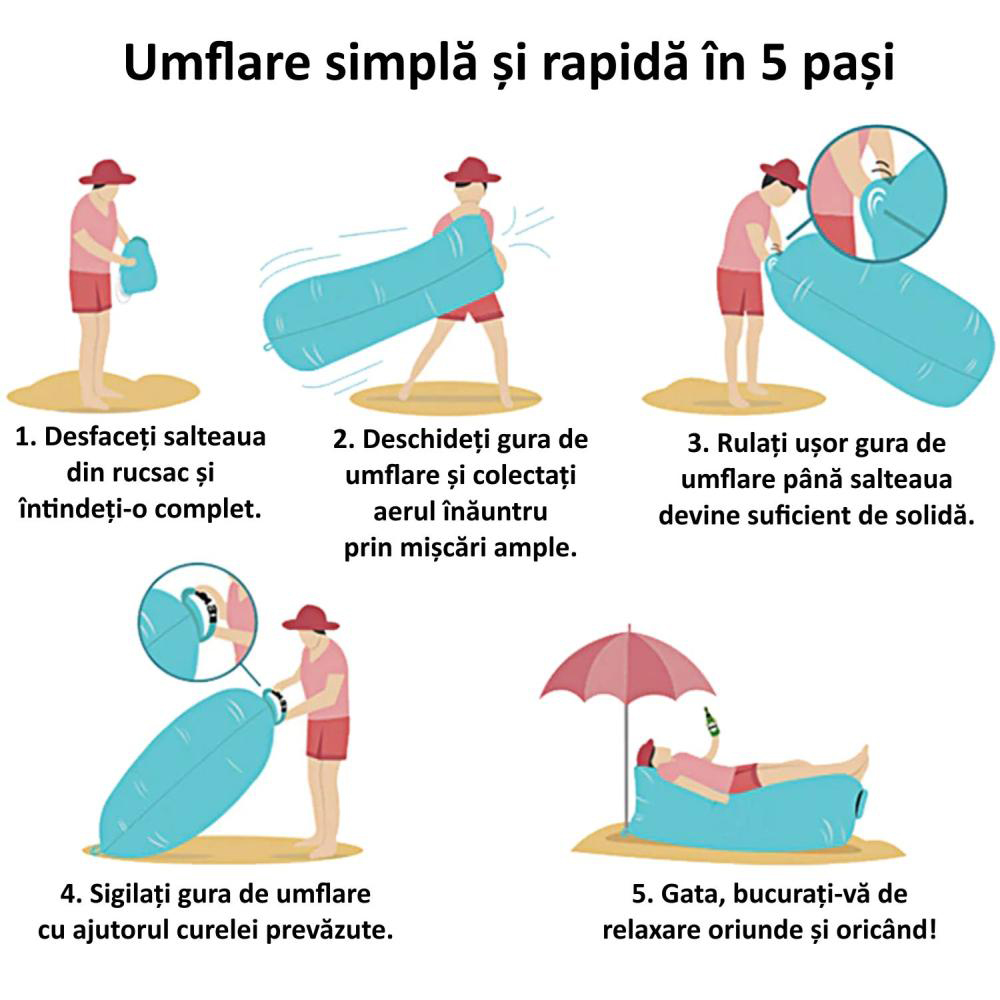 Umflare simplă și rapidă în 5 pași

1. Desfaceți salteaua din rucsac și întindeți-o complet.

2. Deschideți gura de umflare și colectați aerul înăuntru prin mișcări ample.

3. Rulați ușor gura de umflare până salteaua devine suficient de solidă.

4. Sigilați gura de umflare cu ajutorul curelei prevăzute.

5. Gata, bucurați-vă de relaxare oriunde și oricând!