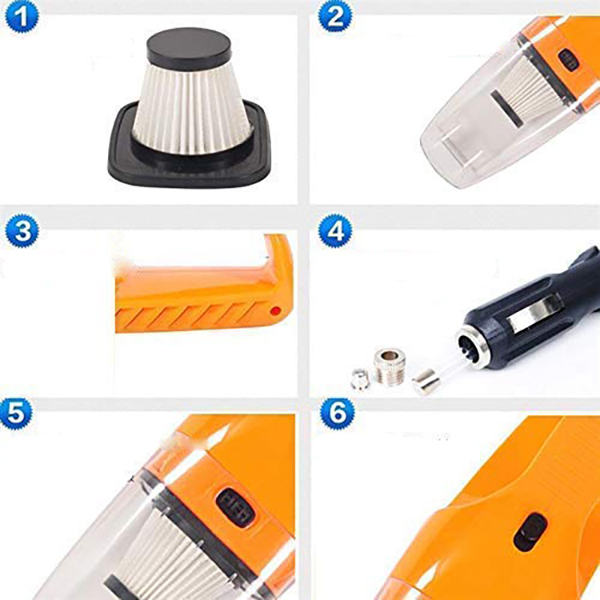 1

2

3

4

5

6